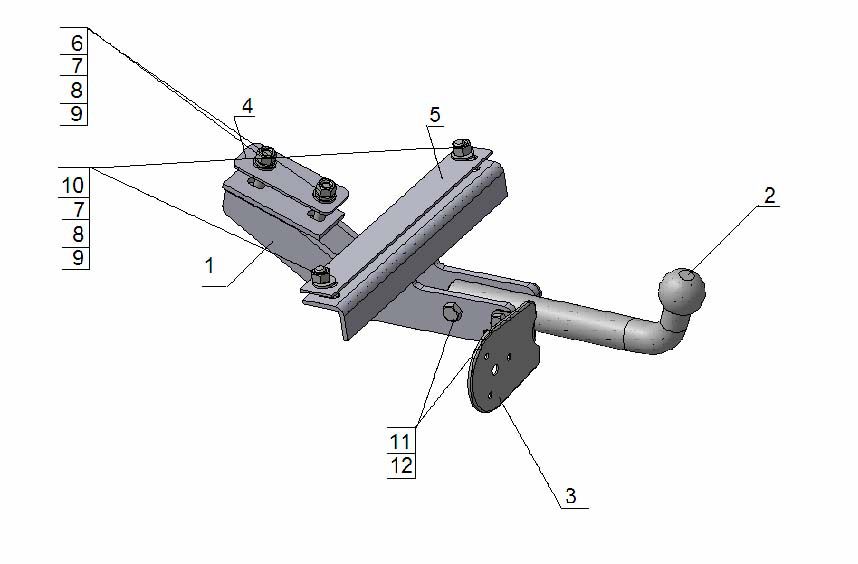 6
7
8
9
4
5
10
7
8
9
1
2
11
12
3