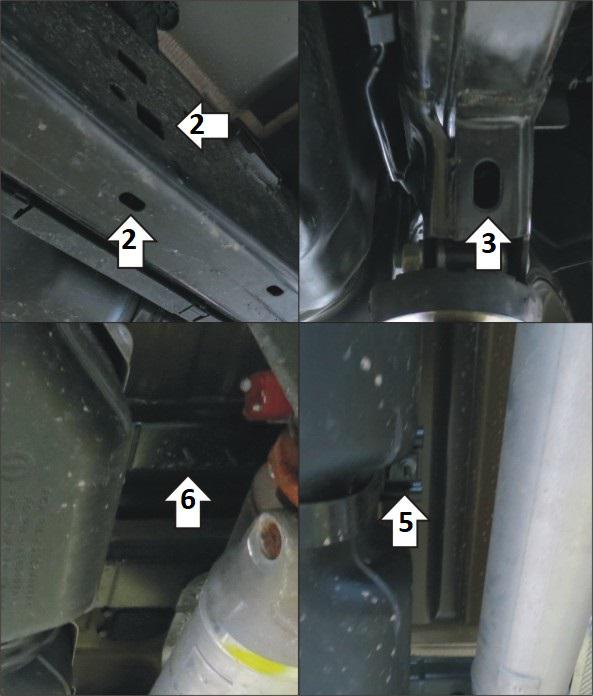 2
2
3
6
5